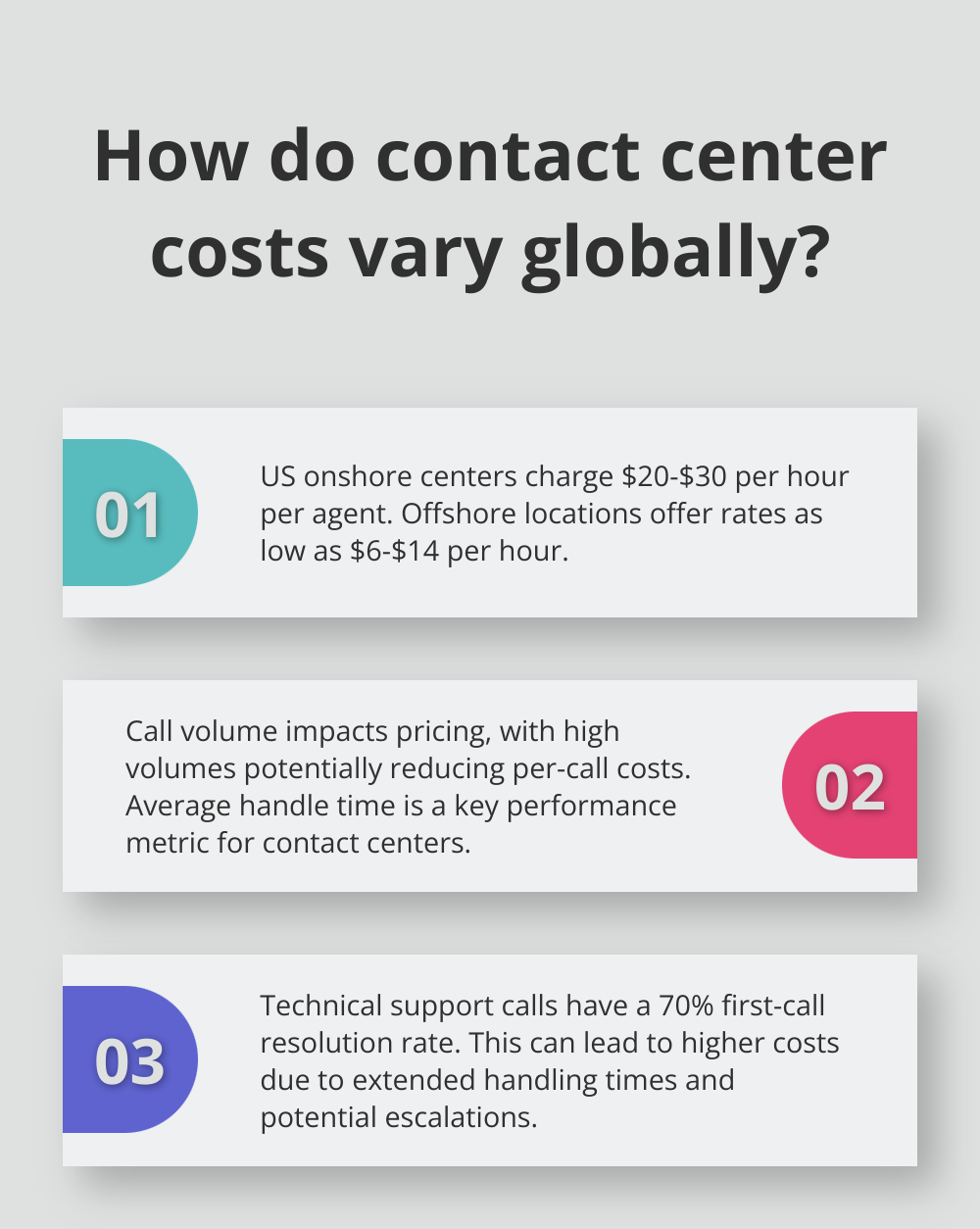 How do contact center costs vary globally?

01

US onshore centers charge \$20-\$30 per hour per agent. Offshore locations offer rates as low as \$6-\$14 per hour.

Call volume impacts pricing, with high volumes potentially reducing per-call costs. Average handle time is a key performance metric for contact centers.

02

03

Technical support calls have a 70% first-call resolution rate. This can lead to higher costs due to extended handling times and potential escalations.