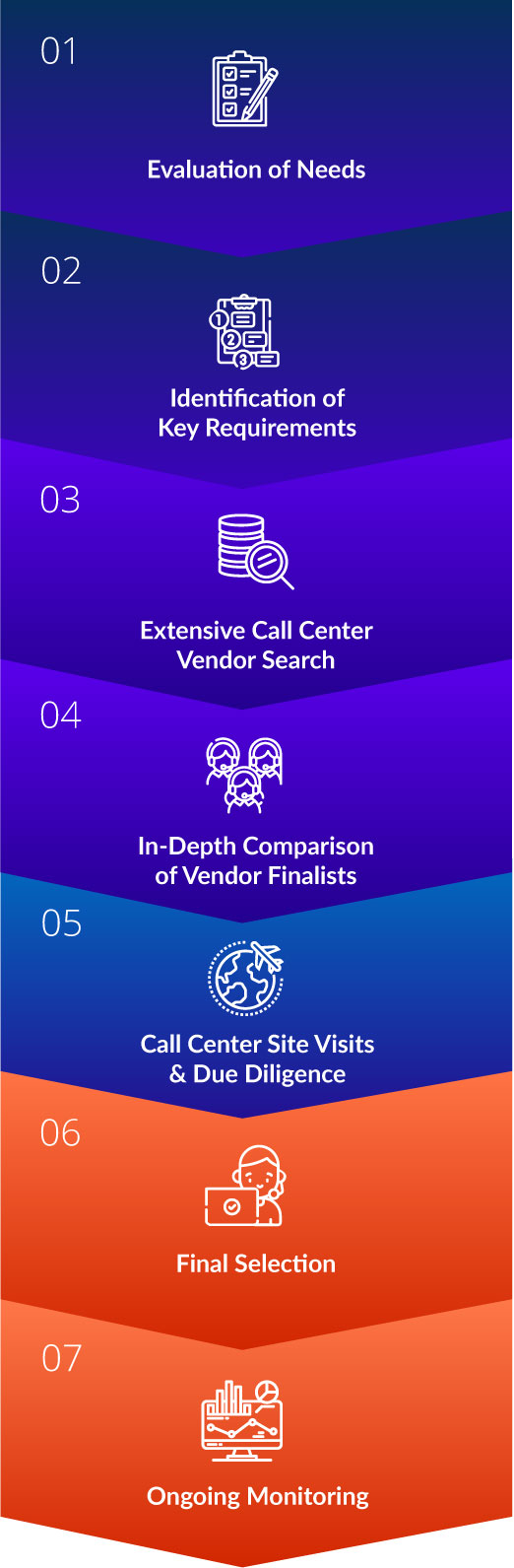 01

Evaluation of Needs

02

Identification of Key Requirements

03

Extensive Call Center Vendor Search

04

In-Depth Comparison of Vendor Finalists

05

Call Center Site Visits & Due Diligence

06

Final Selection

07

Ongoing Monitoring